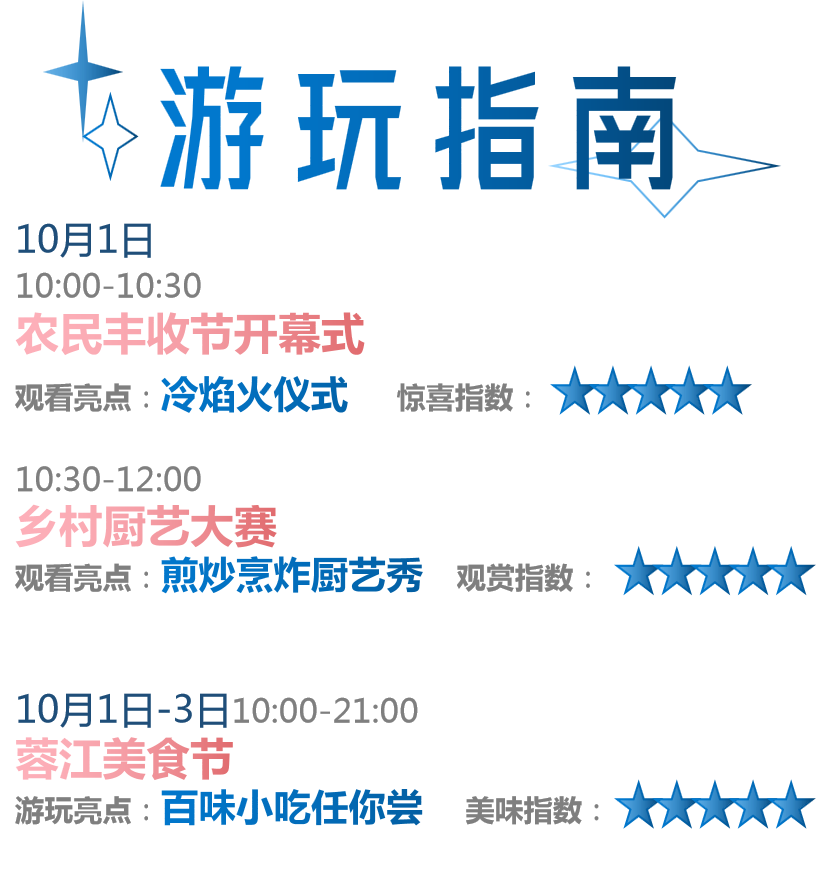 游玩指南

10月1日
10:00-10:30
农民丰收节开幕式
观看亮点：冷焰火仪式 惊喜指数：★★★★★

10:30-12:00
乡村厨艺大赛
观看亮点：煎炒烹炸厨艺秀 观赏指数：★★★★★

10月1日-3日10:00-21:00
蓉江美食节
游玩亮点：百味小吃任你尝 美味指数：★★★★★